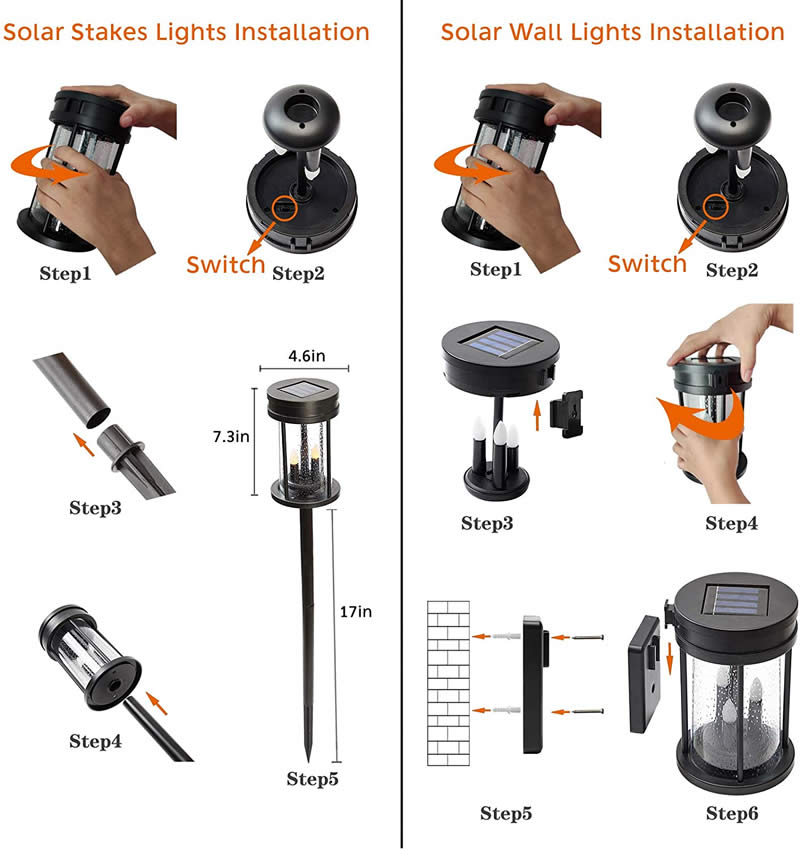 Solar Stakes Lights Installation

Step1

Switch Step2

Step3

4.6in

7.3in

17in

Step4

Step5

Solar Wall Lights Installation

Step1

Switch Step2

Step3

Step4

Step5

Step6